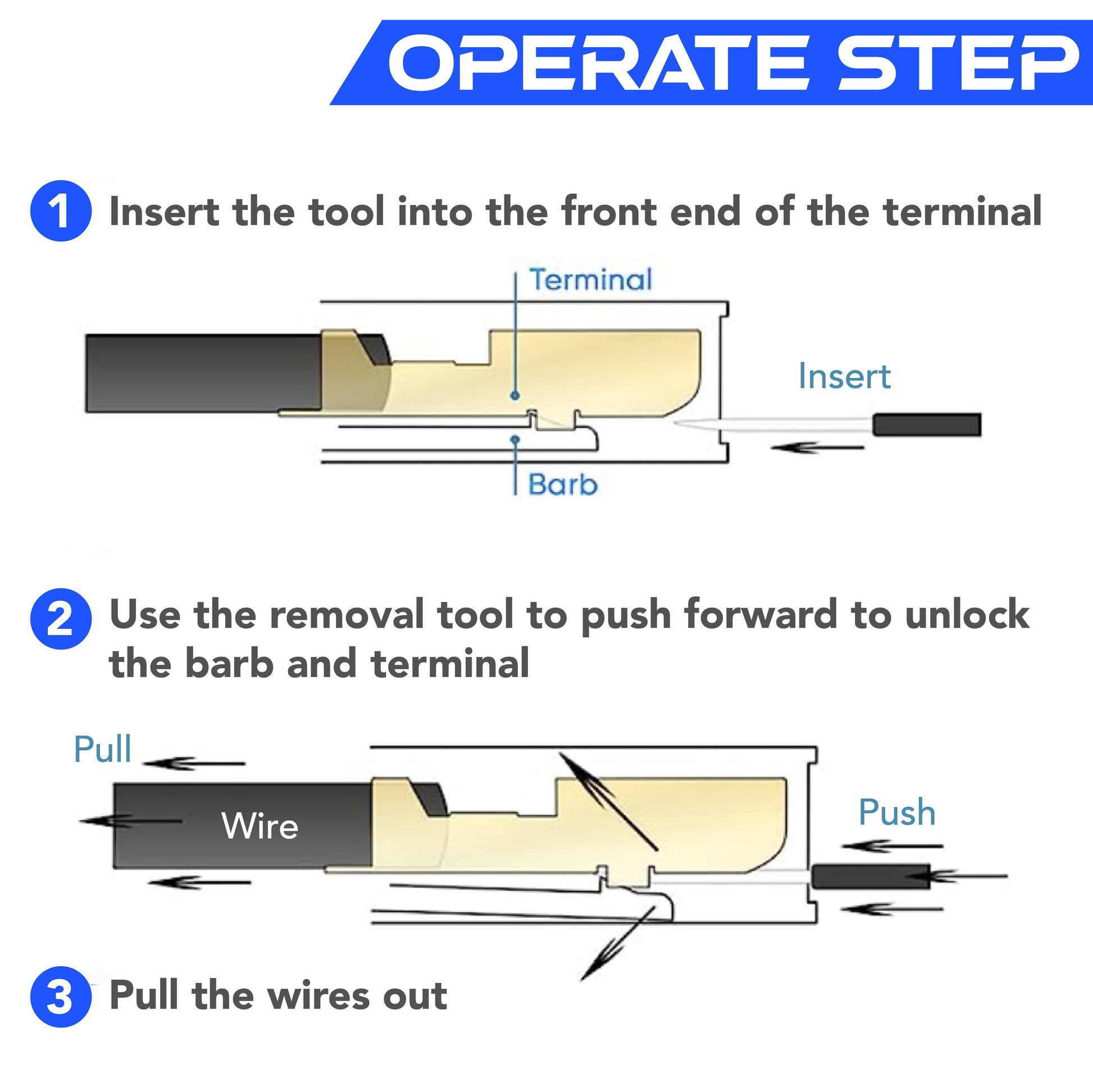 OPERATE STEP

1 Insert the tool into the front end of the terminal

Terminal

Insert

Barb

2 Use the removal tool to push forward to unlock the barb and terminal

Pull

Wire

Push

3 Pull the wires out